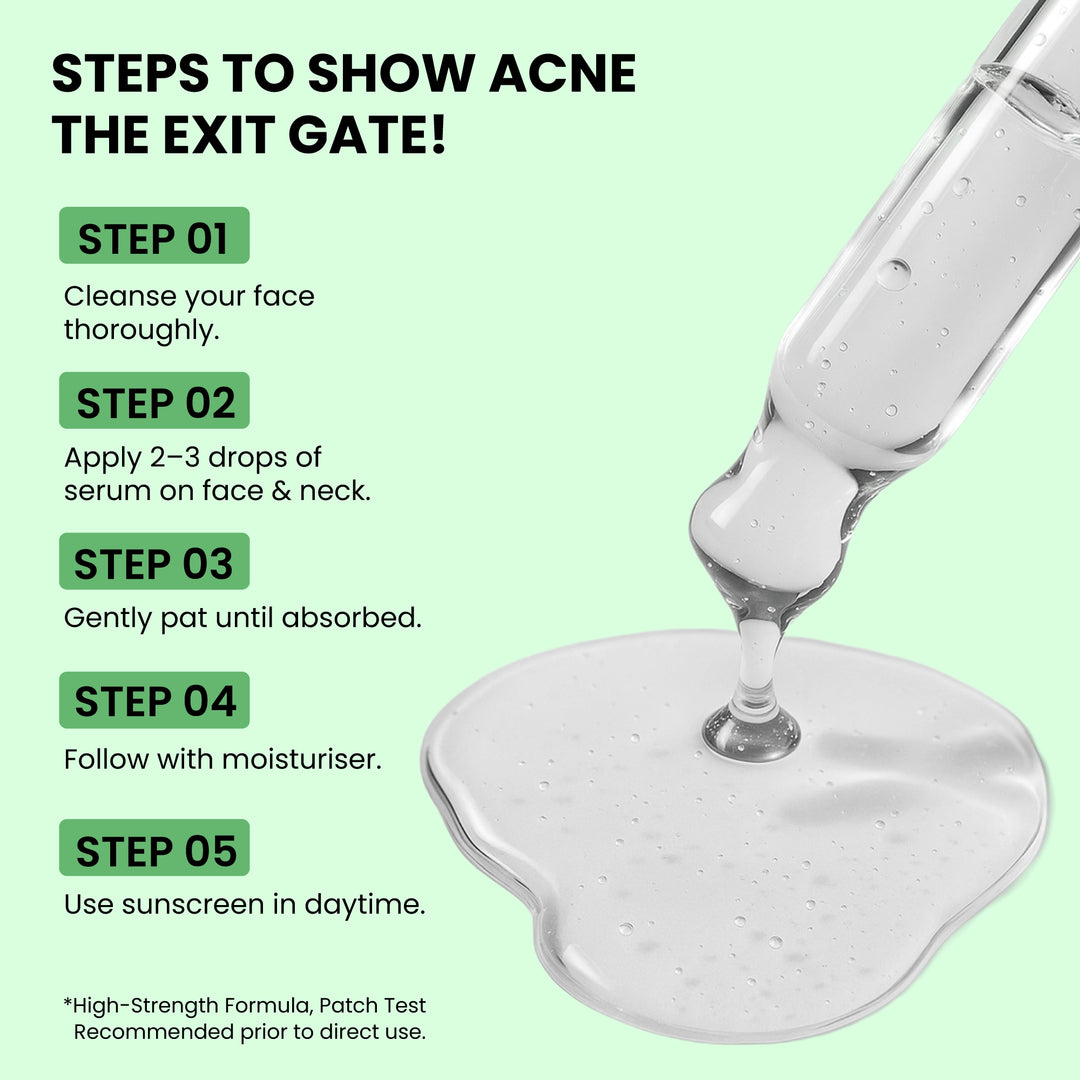 STEPS TO SHOW ACNE THE EXIT GATE!

STEP 01

Cleanse your face thoroughly.

STEP 02

Apply 2–3 drops of serum on face & neck.

STEP 03

Gently pat until absorbed.

STEP 04

Follow with moisturiser.

STEP 05

Use sunscreen in daytime.

*High-Strength Formula, Patch Test Recommended prior to direct use.