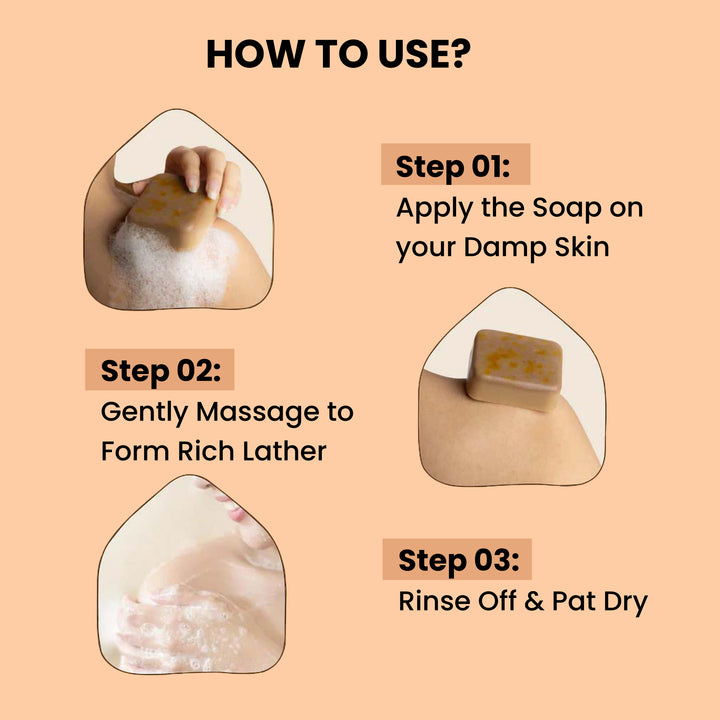 HOW TO USE?

Step 01:
Apply the Soap on your Damp Skin

Step 02:
Gently Massage to Form Rich Lather

Step 03:
Rinse Off & Pat Dry